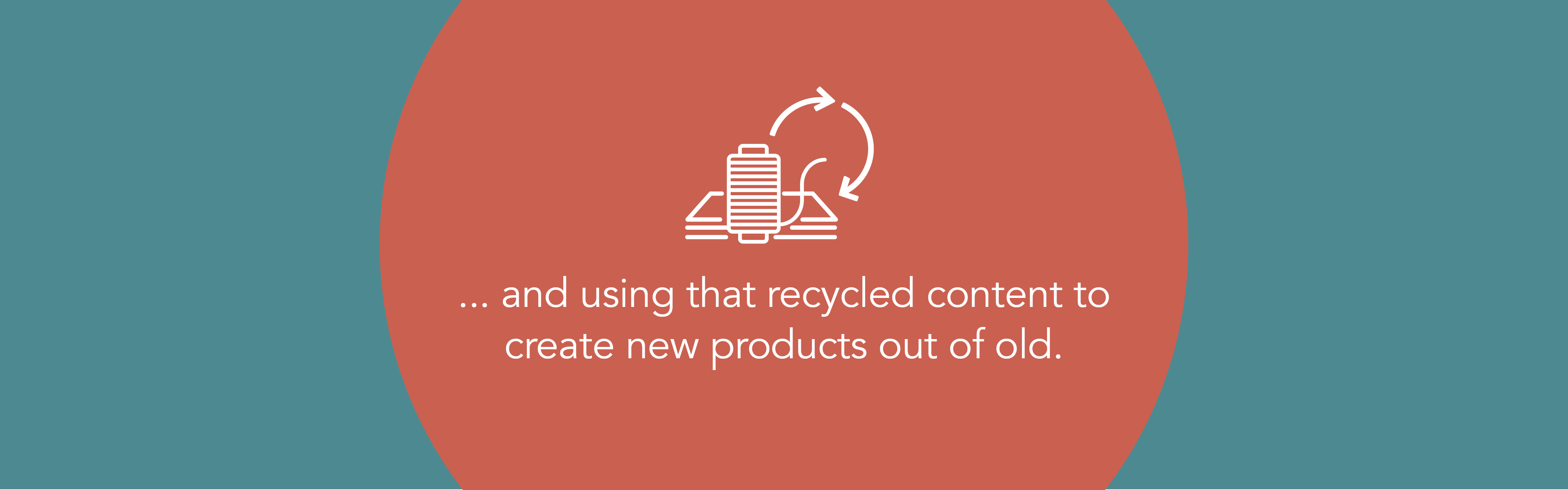 ... and using that recycled content to create new products out of old.