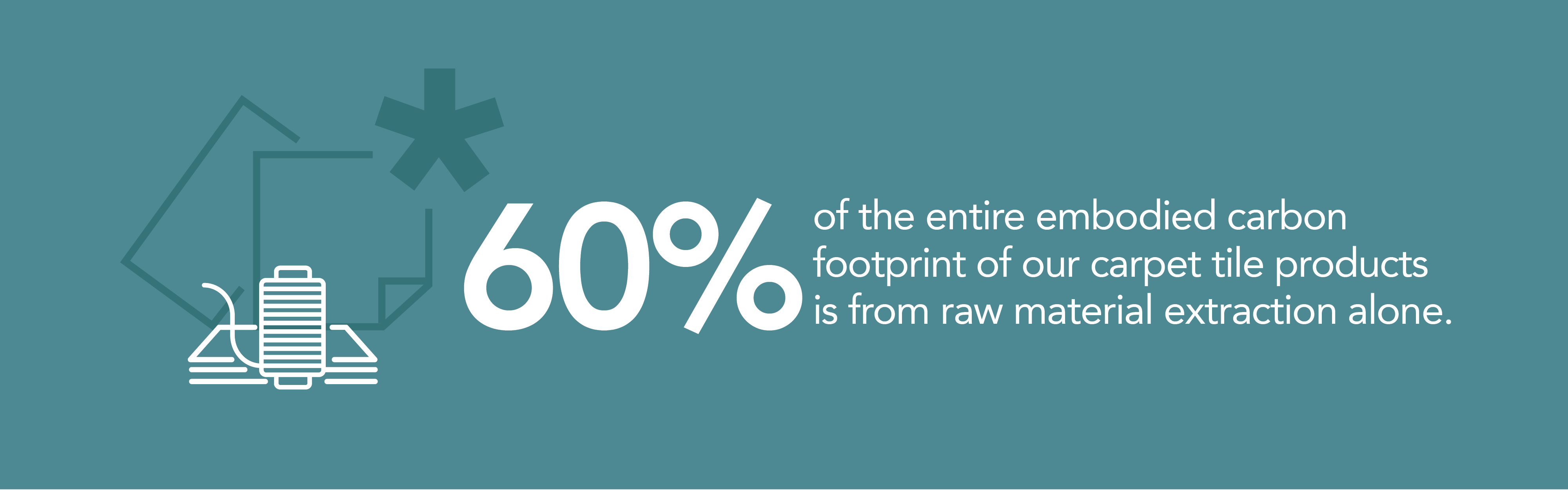 60% of the entire embodied carbon footprint of our carpet tile products is from raw material extraction alone.