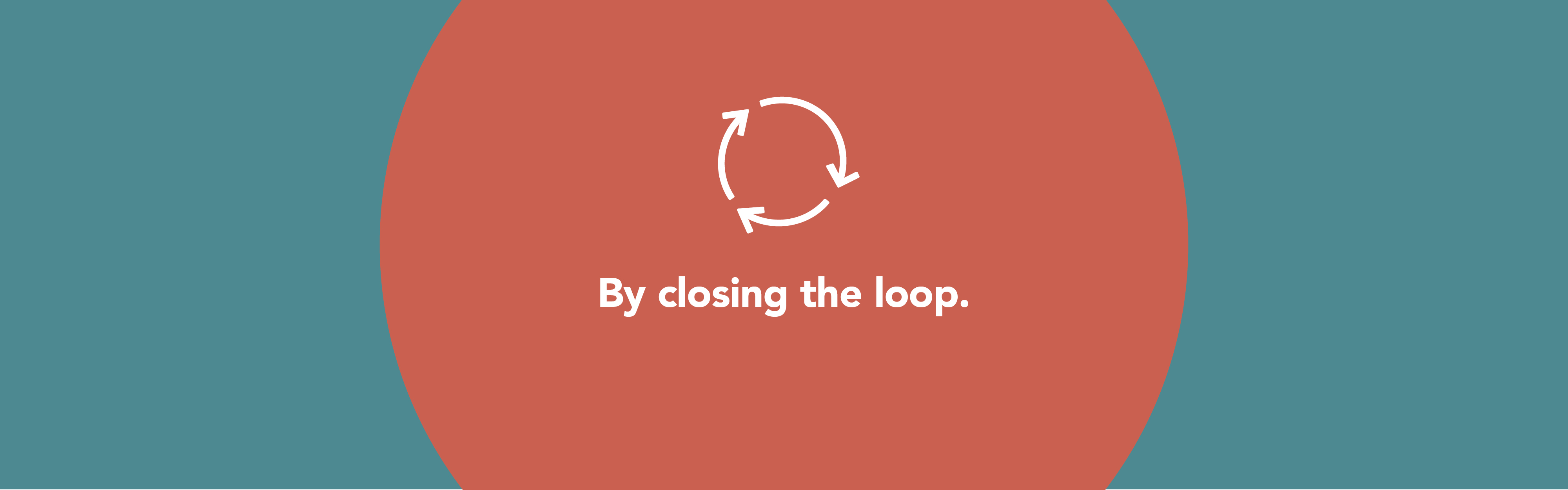 By closing the loop.