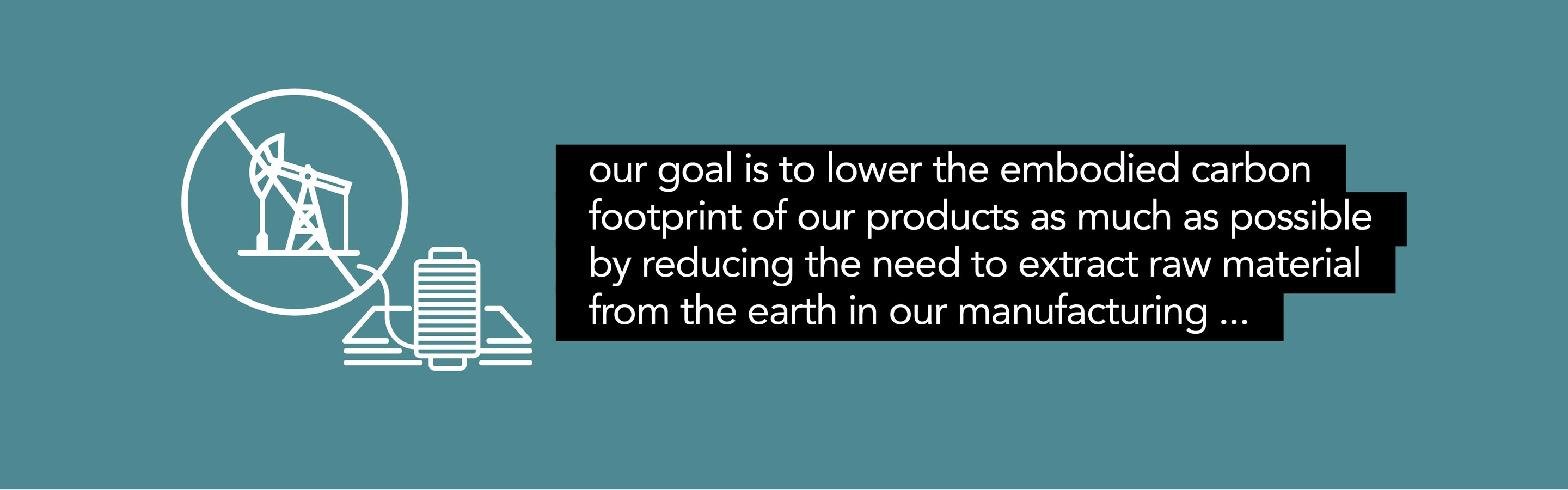 our goal is to lower the embodied carbon footprint of our products as much as possible by reducing the need to extract raw material from the earth in our manufacturing ...